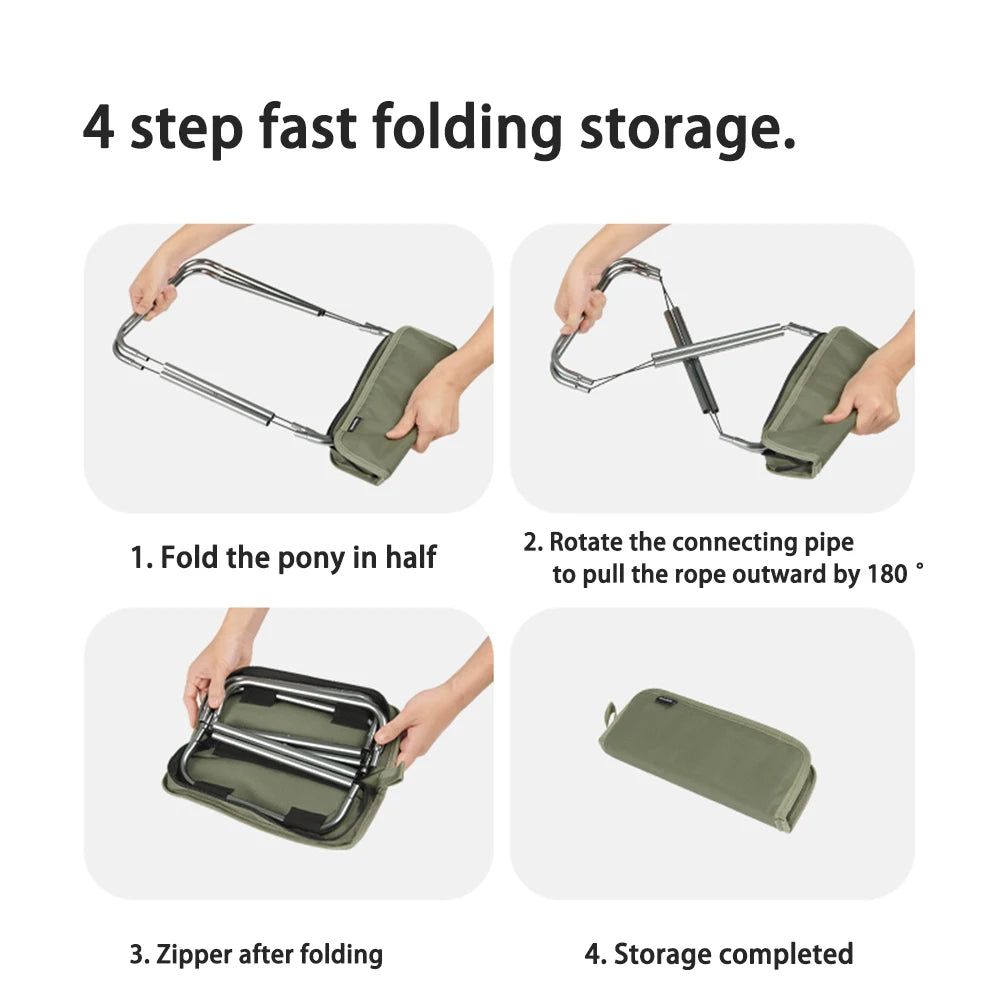 4 step fast folding storage.

1. Fold the pony in half

2. Rotate the connecting pipe to pull the rope outward by 180 °

3. Zipper after folding

4. Storage completed